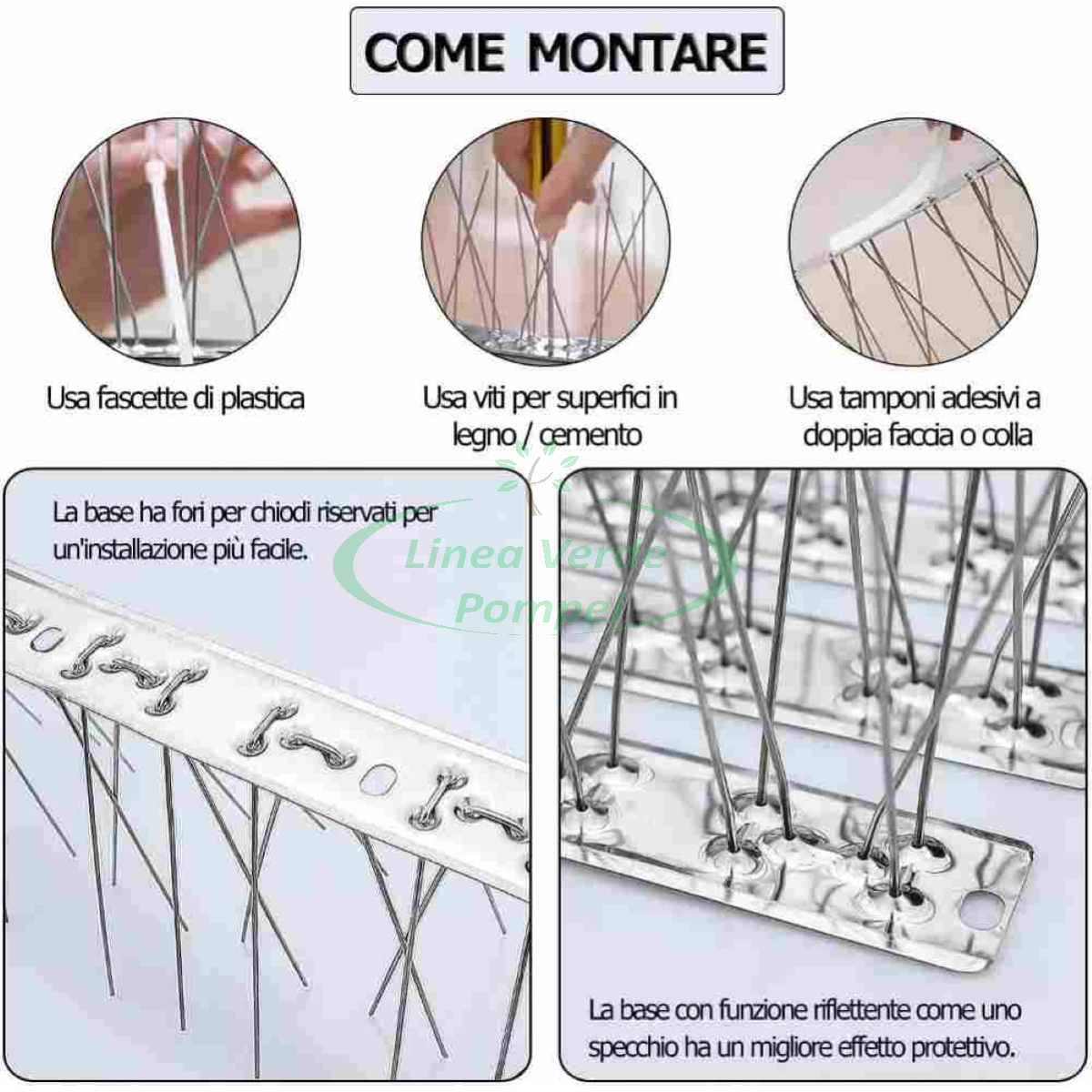 COME MONTARE

Usa fascette di plastica

Usa viti per superfici in legno / cemento

Usa tamponi adesivi a doppia faccia o colla

La base ha fori per chiodi riservati per un'installazione più facile.

Linea Verde Pompei

La base con funzione riflettente come uno specchio ha un migliore effetto protettivo.